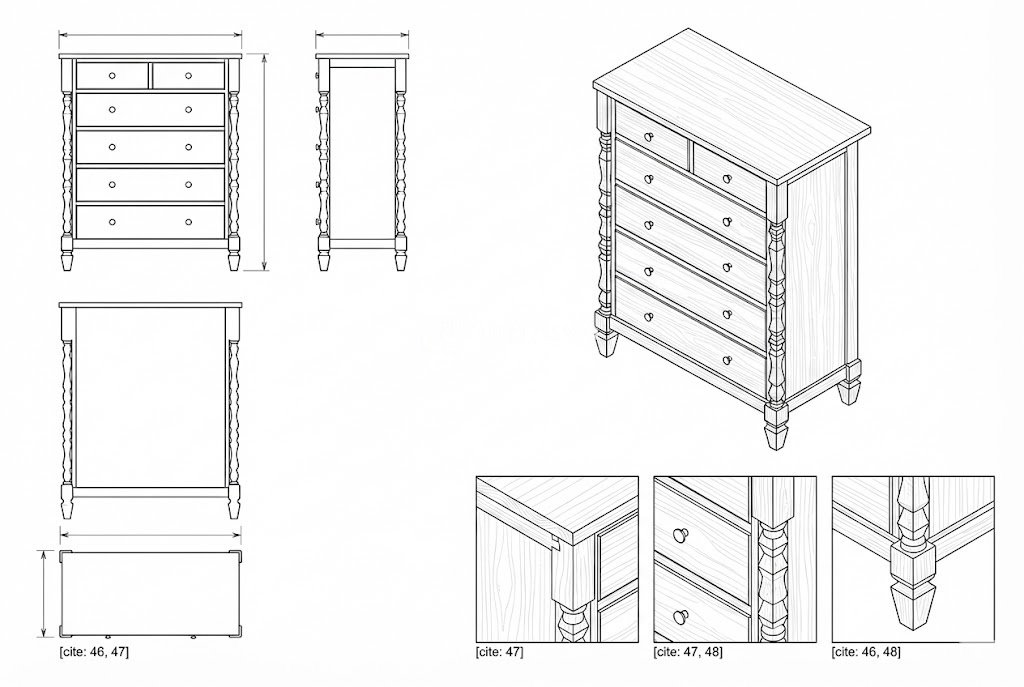 [cite: 46, 47]

[cite: 47]

[cite: 47, 48]

[cite: 46, 48]