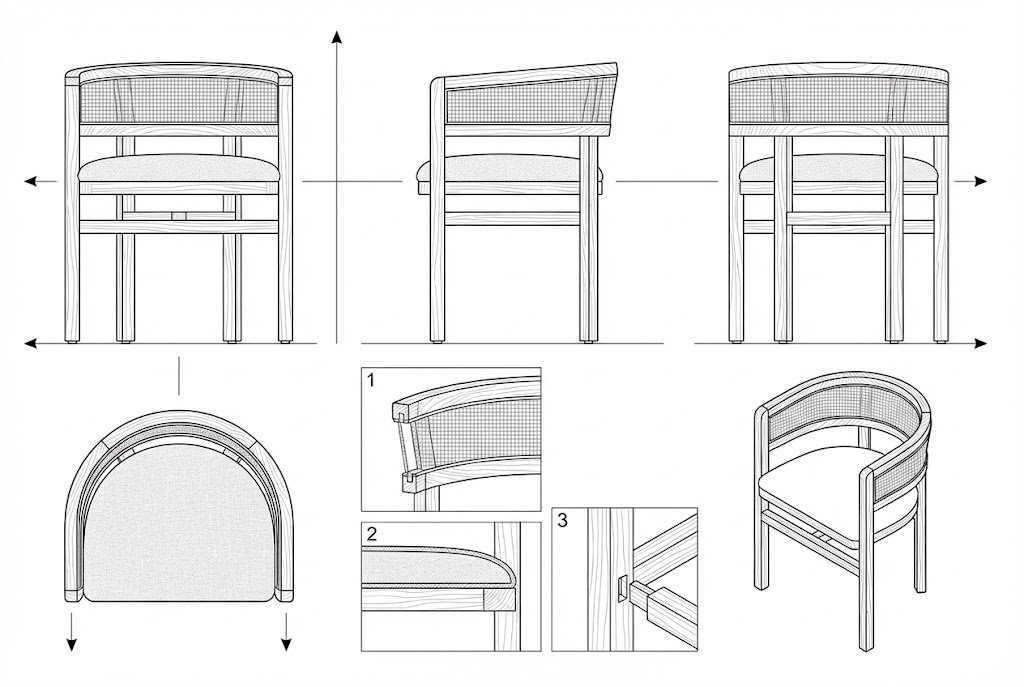 1

2

3