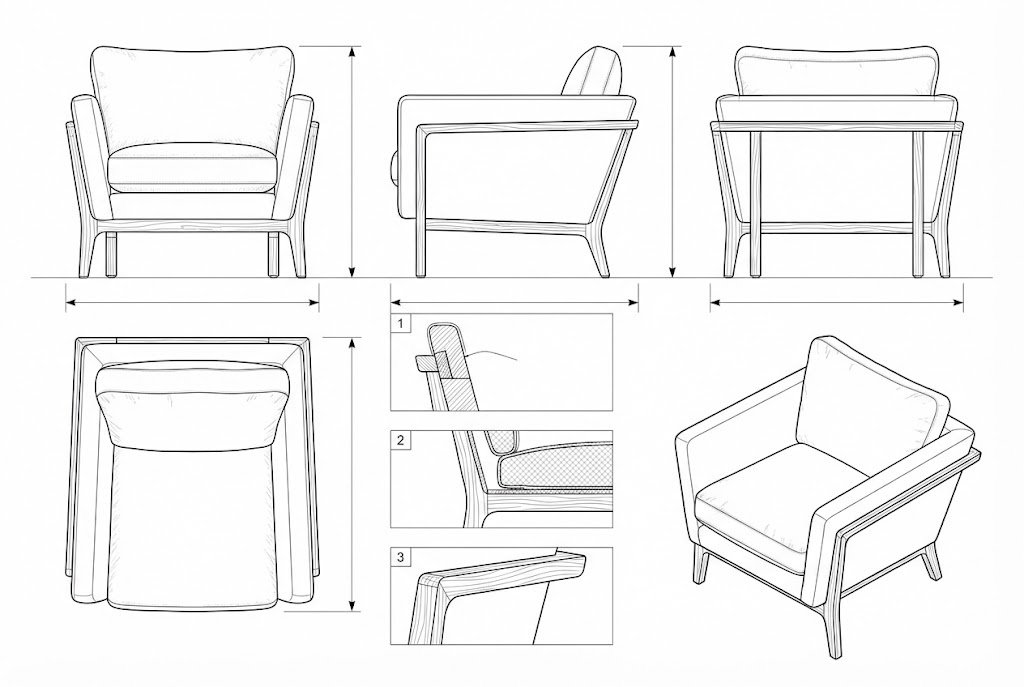 1

2

3