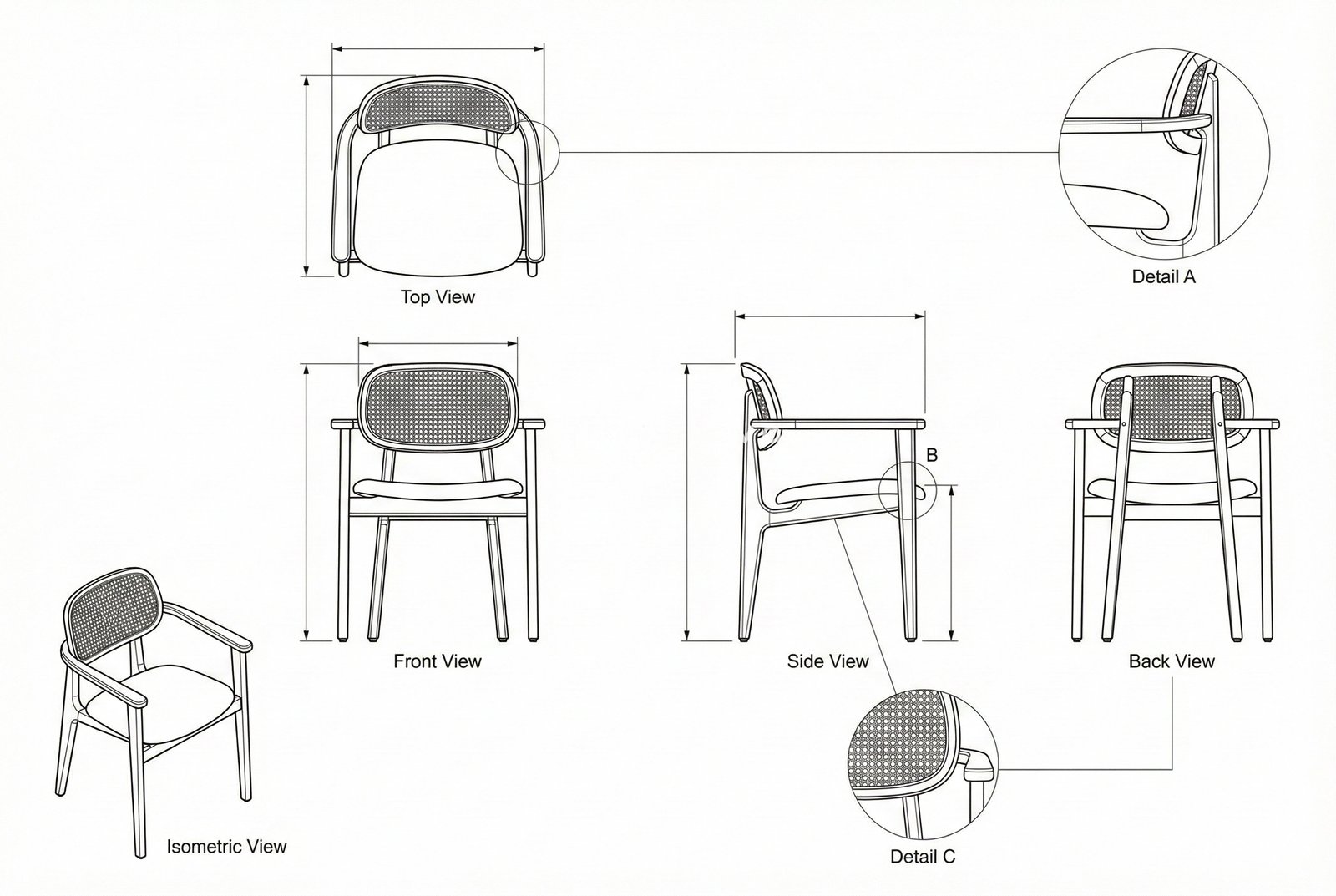 Top View

Detail A

B

Front View

Side View

Back View

Isometric View

Detail C