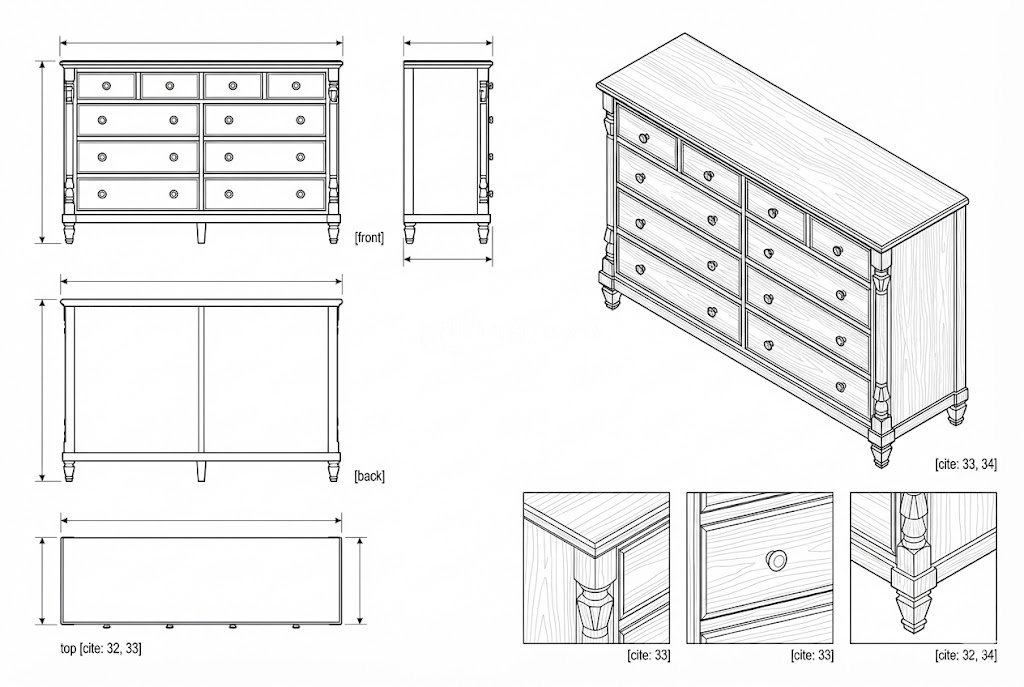 [front]

[back]

top [cite: 32, 33]

[cite: 33, 34]

[cite: 33]

[cite: 33]

[cite: 32, 34]