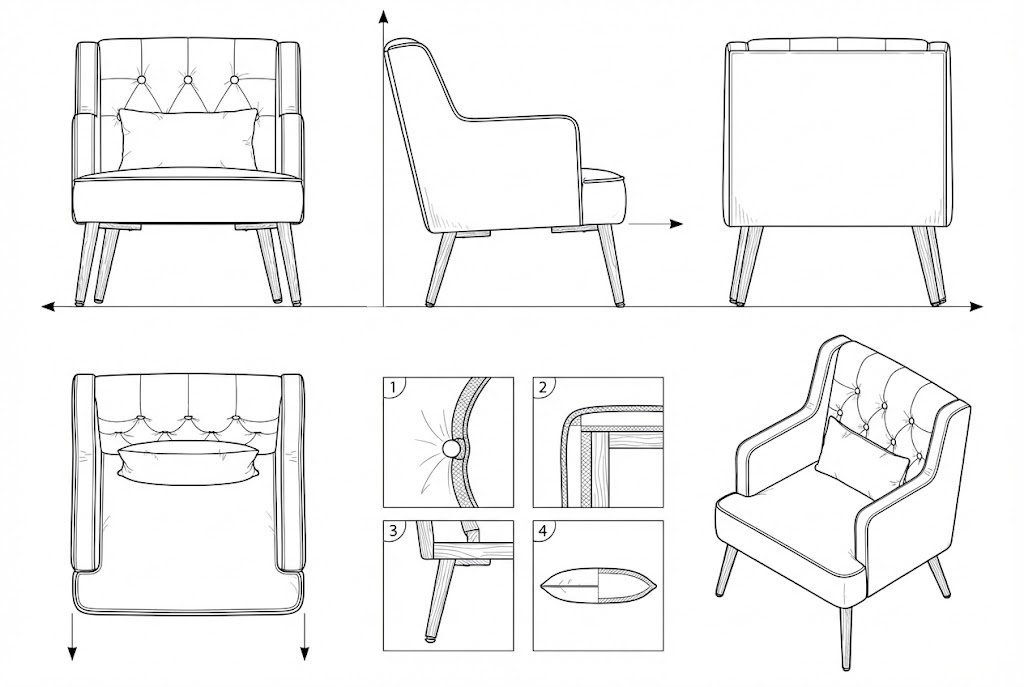 1

2

3

4