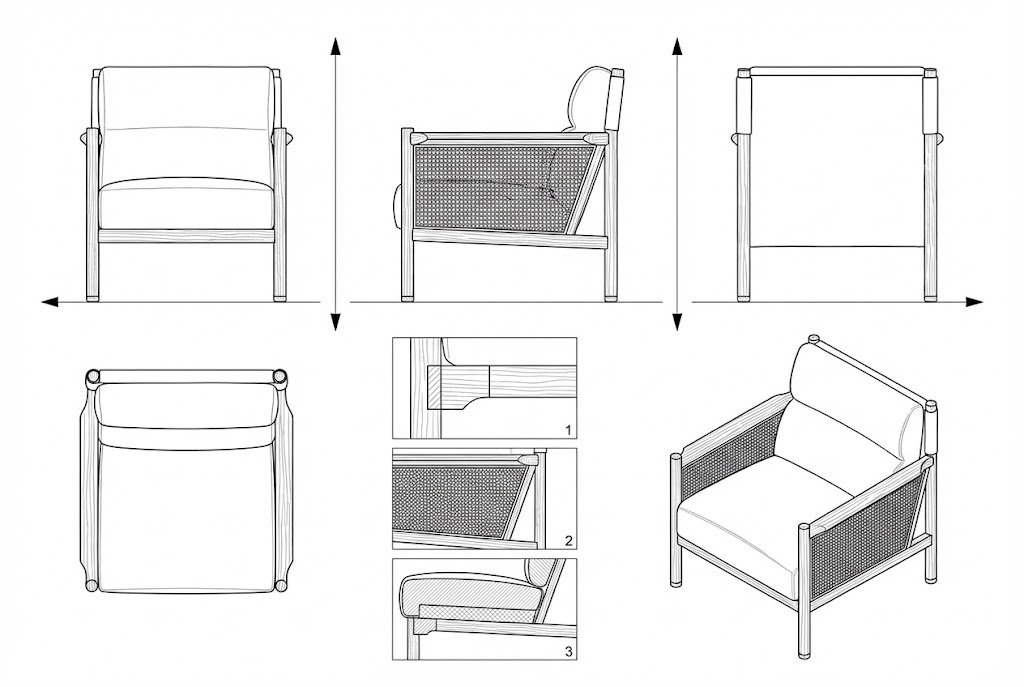 1

2

3