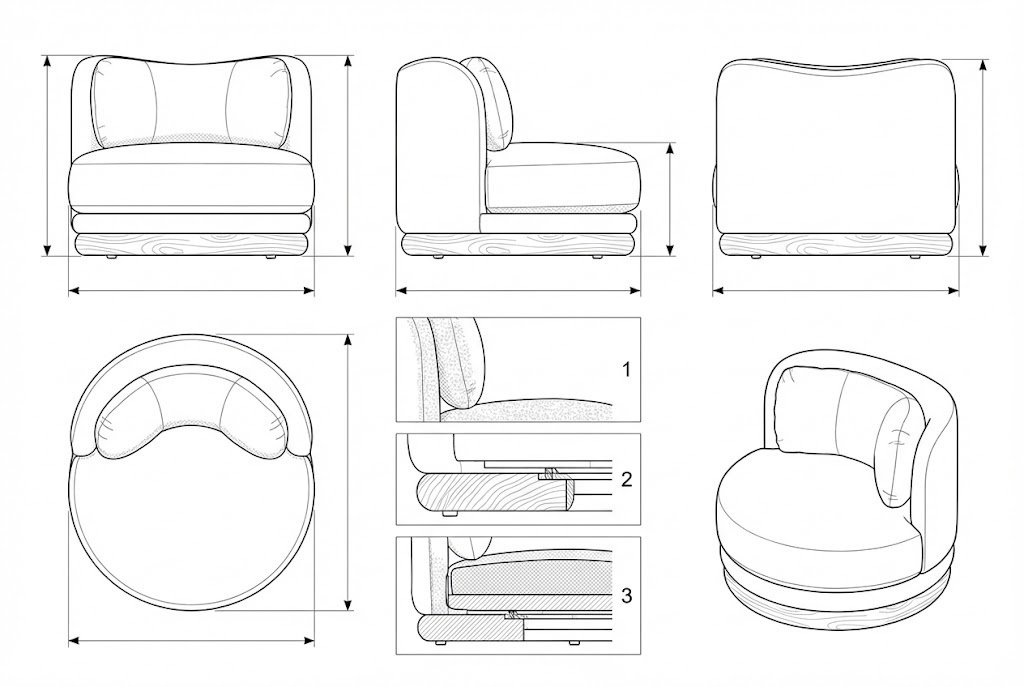 1
2
3