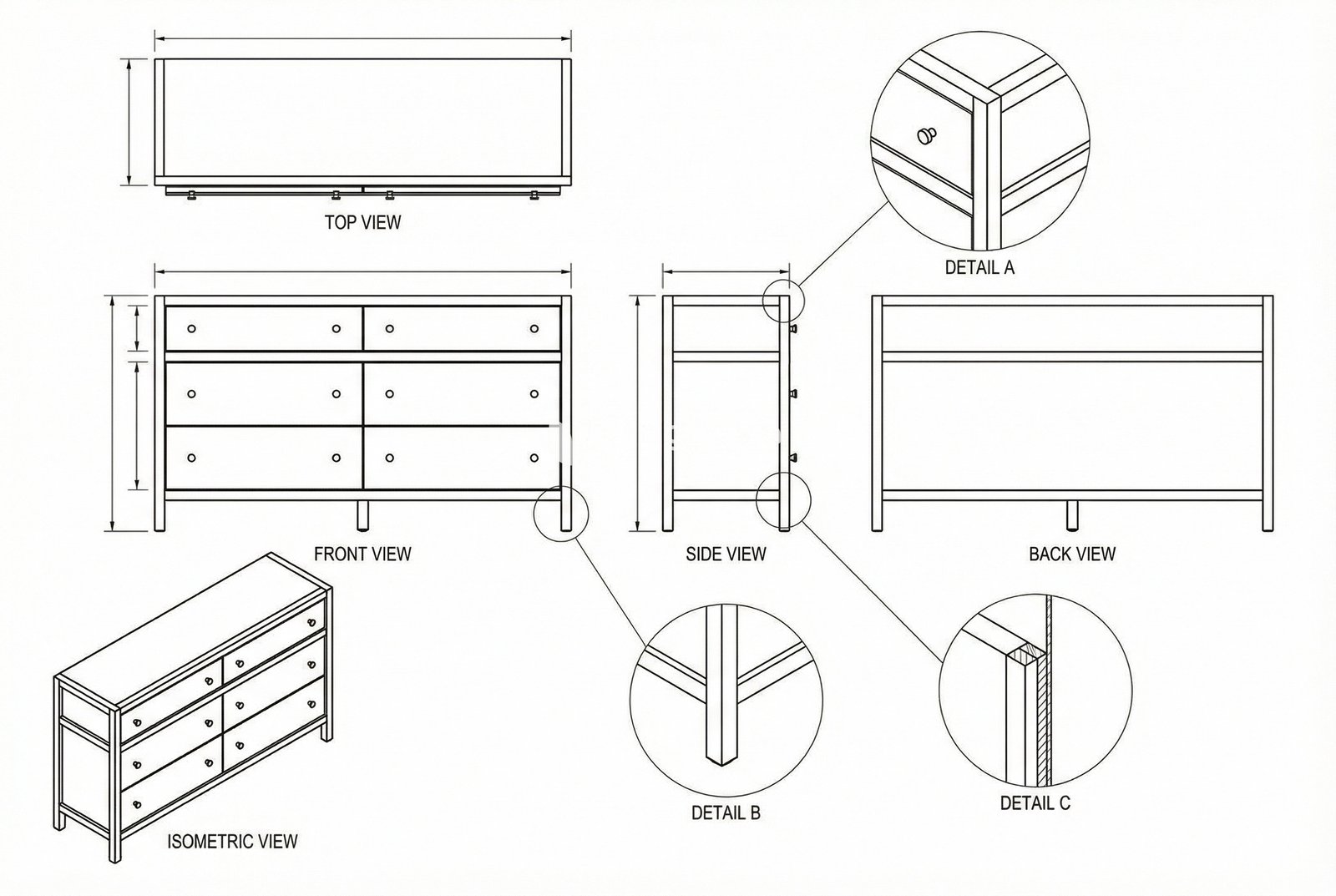 TOP VIEW

DETAIL A

FRONT VIEW

SIDE VIEW

BACK VIEW

ISOMETRIC VIEW

DETAIL B

DETAIL C