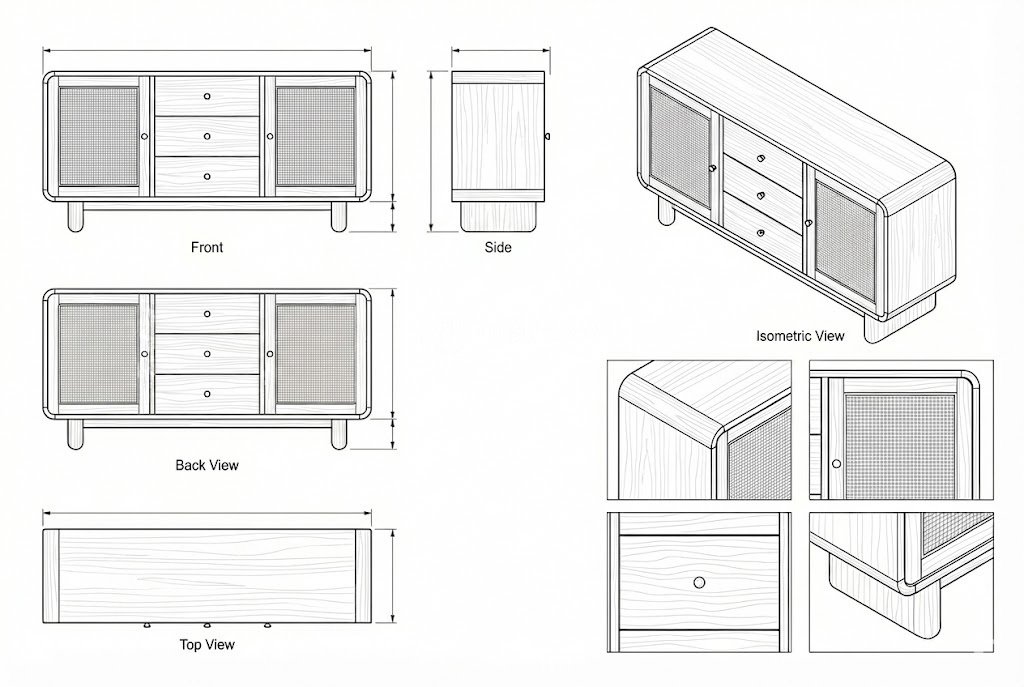 Front

Side

Isometric View

Back View

Top View