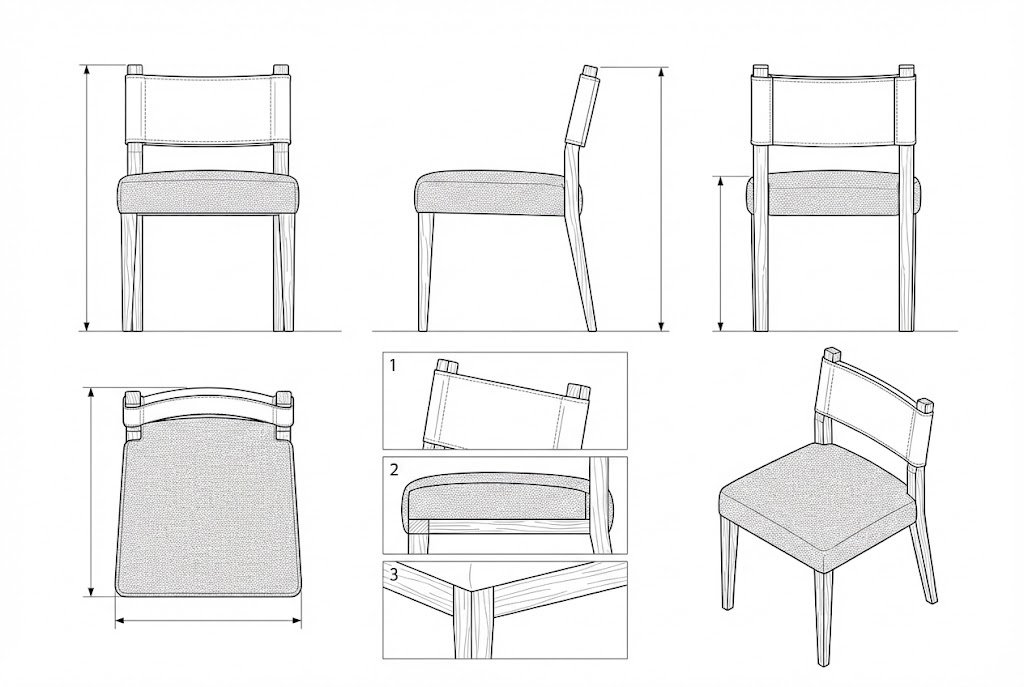 1

2

3