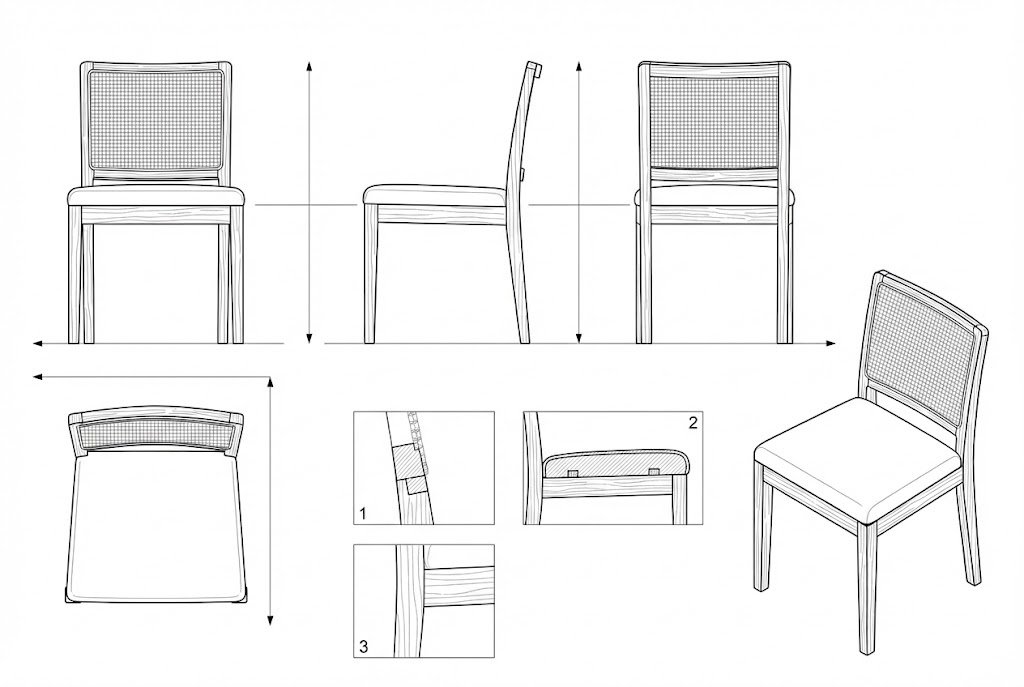 1

2

3