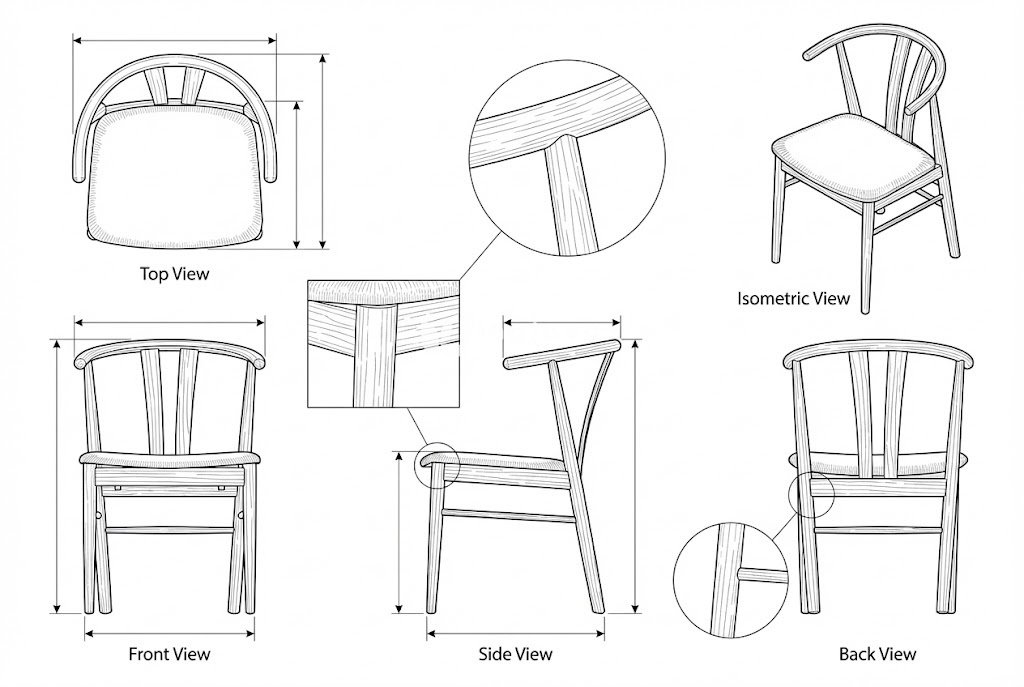 Top View

Isometric View

Front View

Side View

Back View