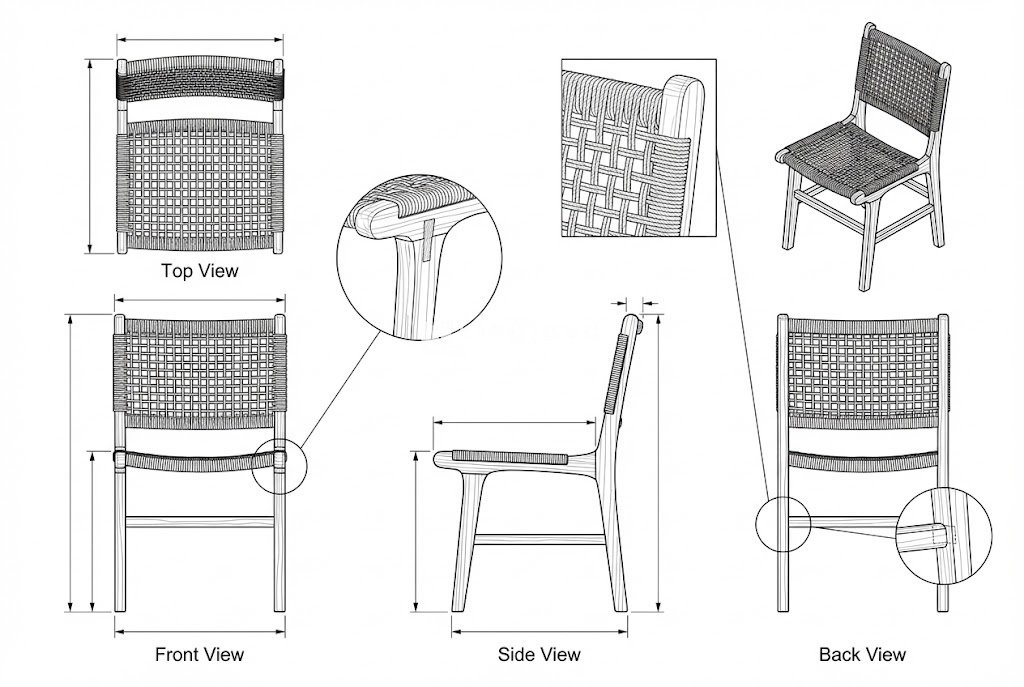 Top View

Front View

Side View

Back View