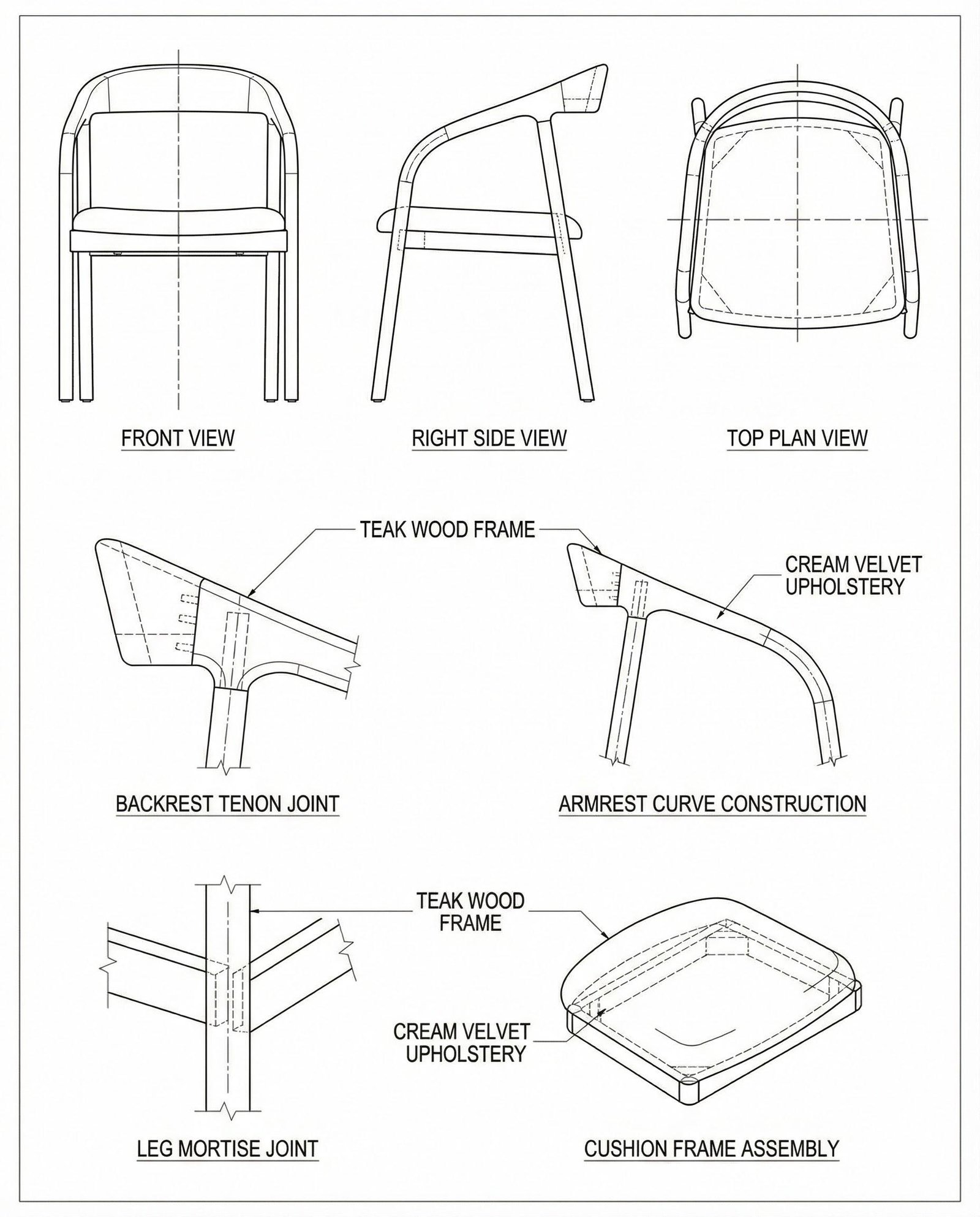 FRONT VIEW

RIGHT SIDE VIEW

TOP PLAN VIEW

TEAK WOOD FRAME

CREAM VELVET UPHOLSTERY

BACKREST TENON JOINT

ARMREST CURVE CONSTRUCTION

TEAK WOOD FRAME

CREAM VELVET UPHOLSTERY

LEG MORTISE JOINT

CUSHION FRAME ASSEMBLY