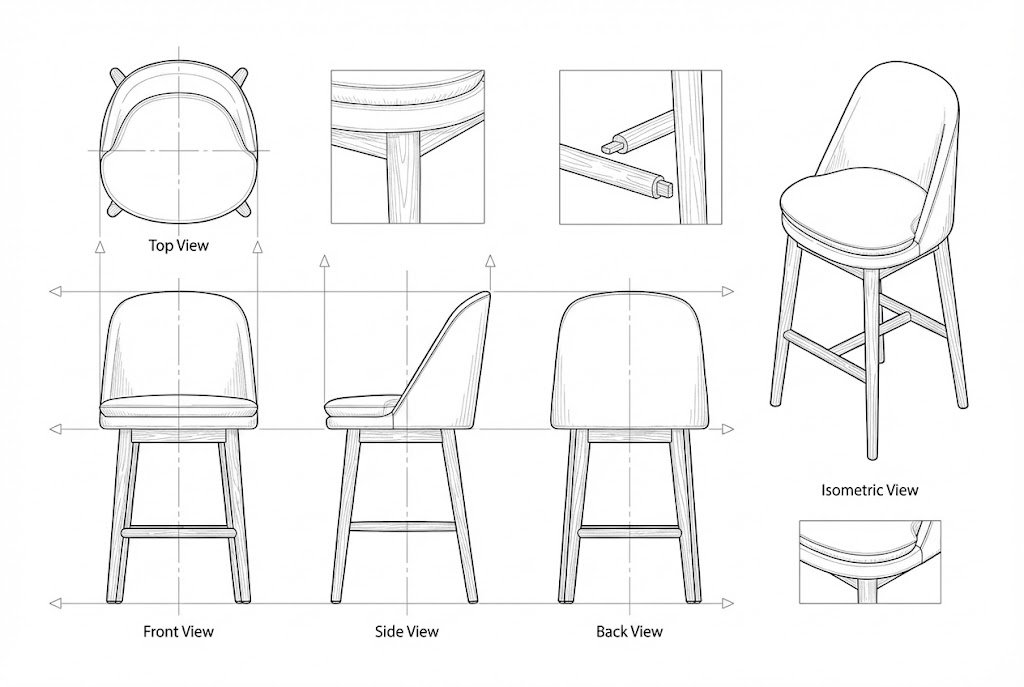 Top View

Isometric View

Front View

Side View

Back View