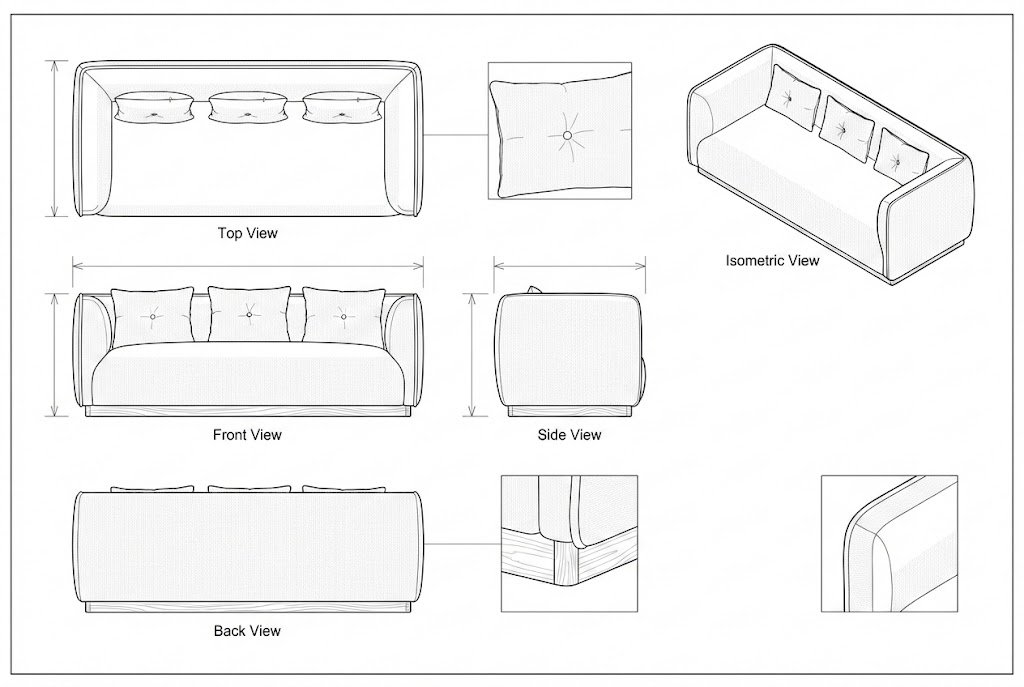 Top View

Isometric View

Front View

Side View

Back View