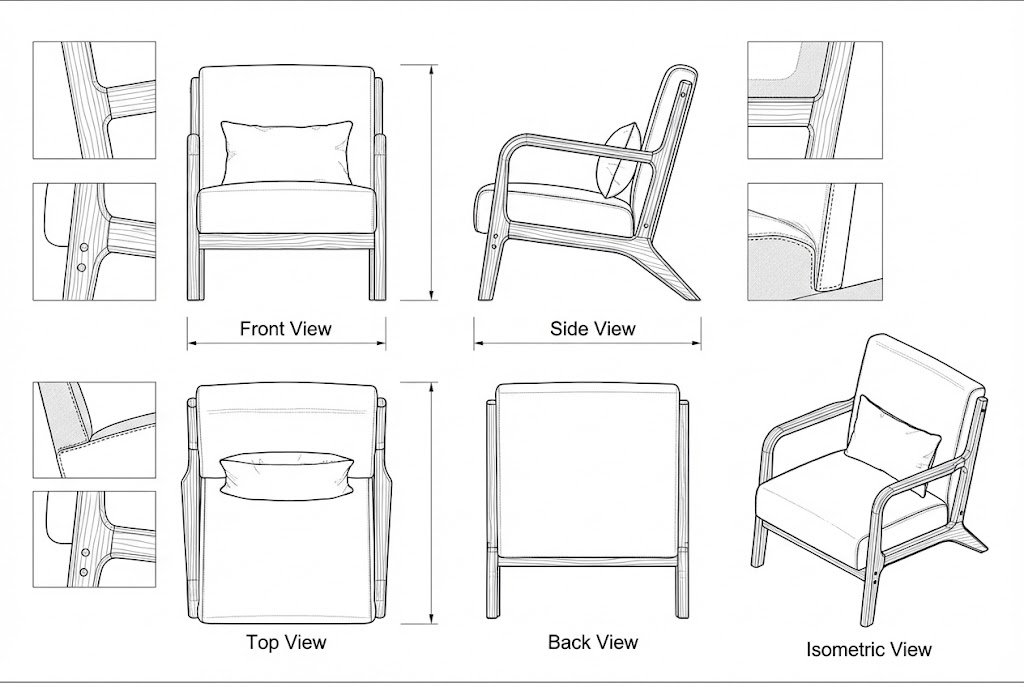 Front View

Side View

Top View

Back View

Isometric View