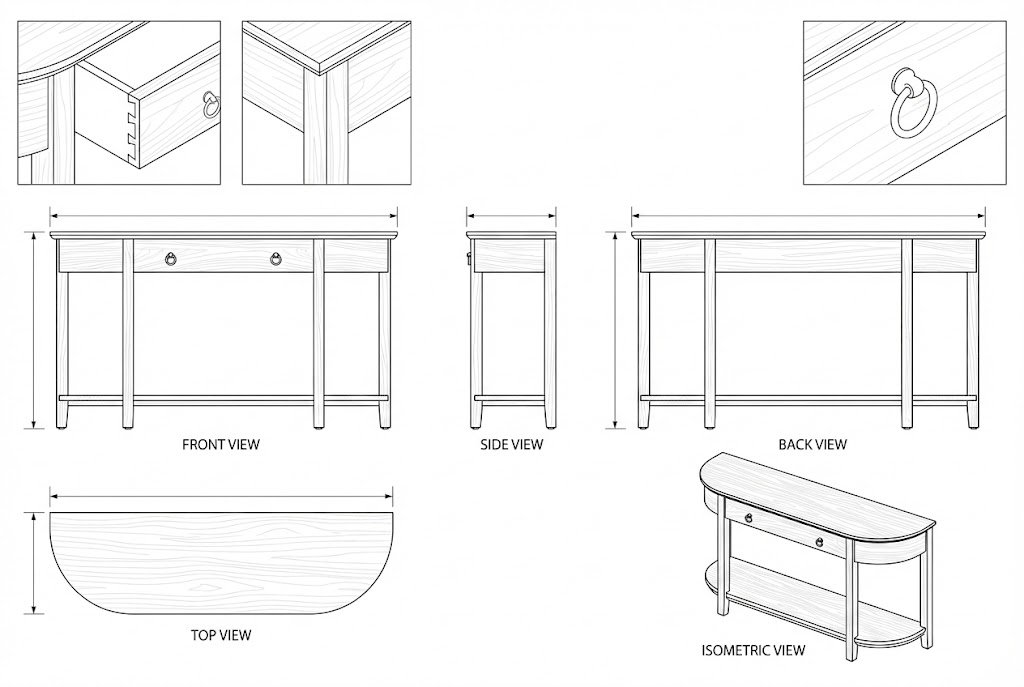 FRONT VIEW

SIDE VIEW

BACK VIEW

TOP VIEW

ISOMETRIC VIEW