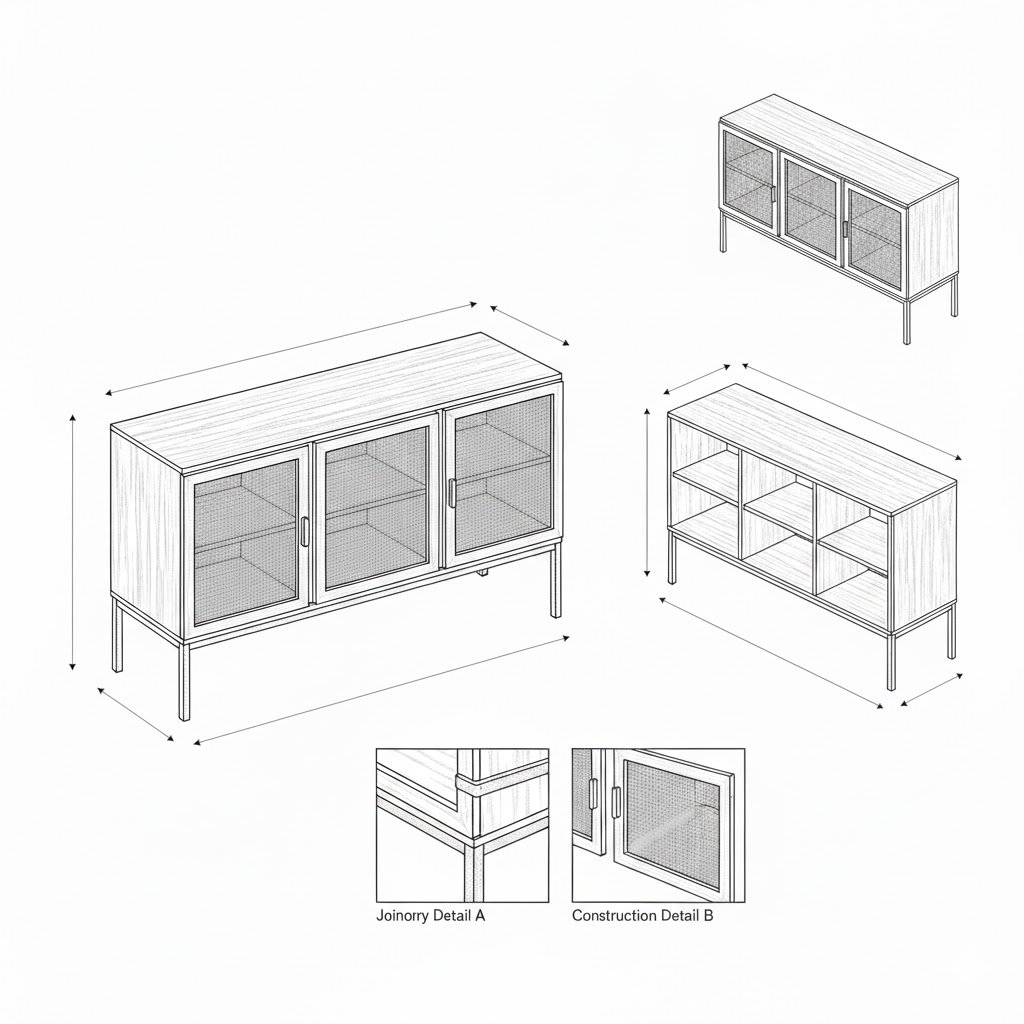 Joinorry Detail A

Construction Detail B