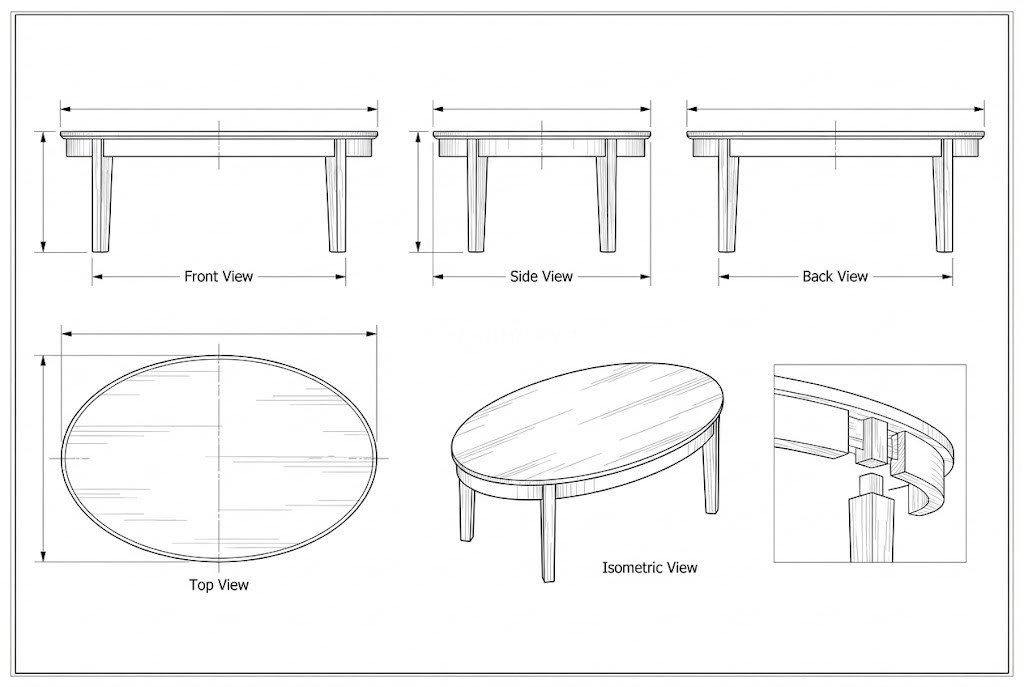 Front View

Side View

Back View

Top View

Isometric View