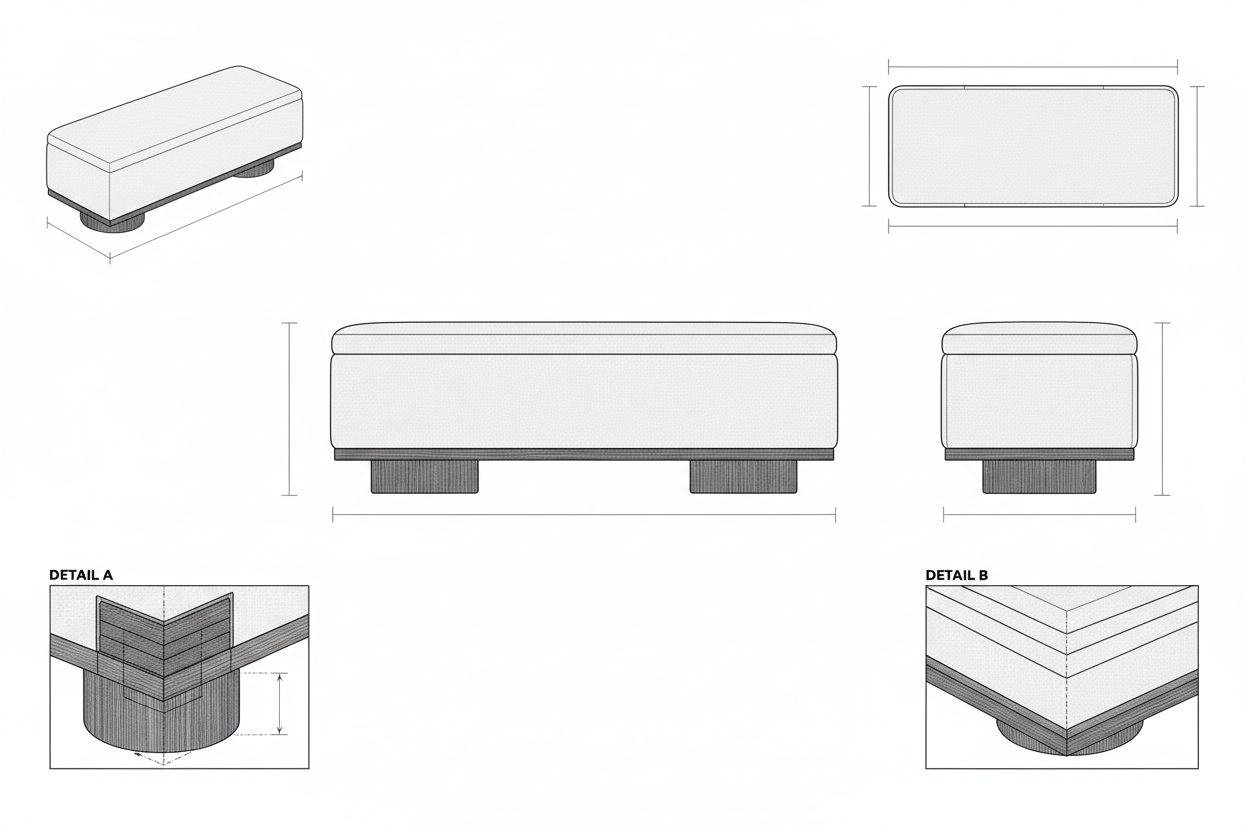 DETAIL A

DETAIL B