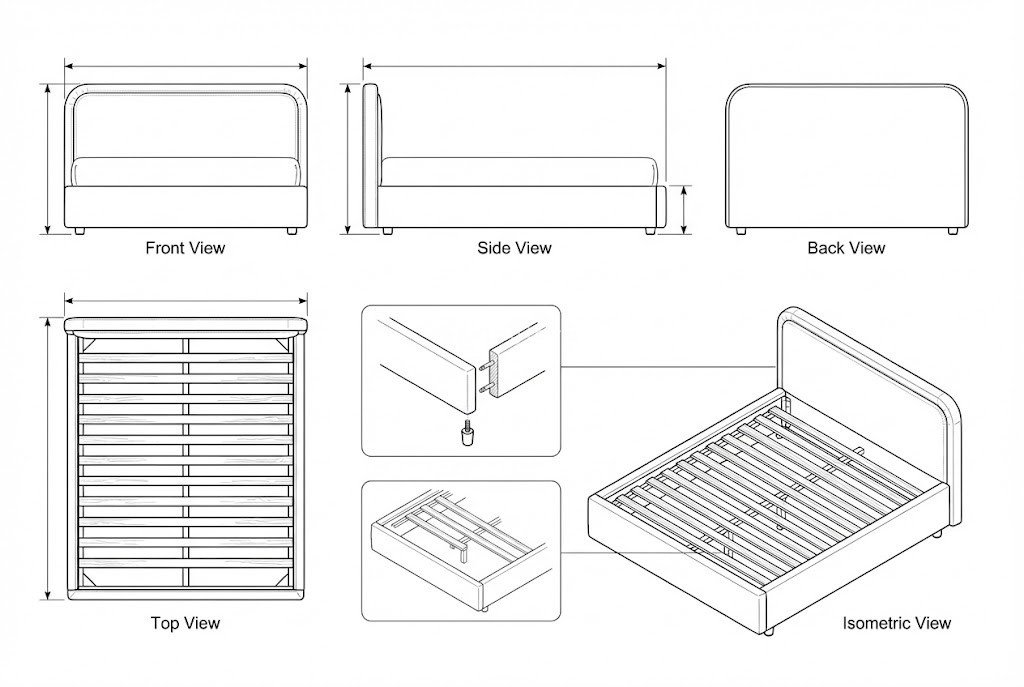 Front View

Side View

Back View

Top View

Isometric View