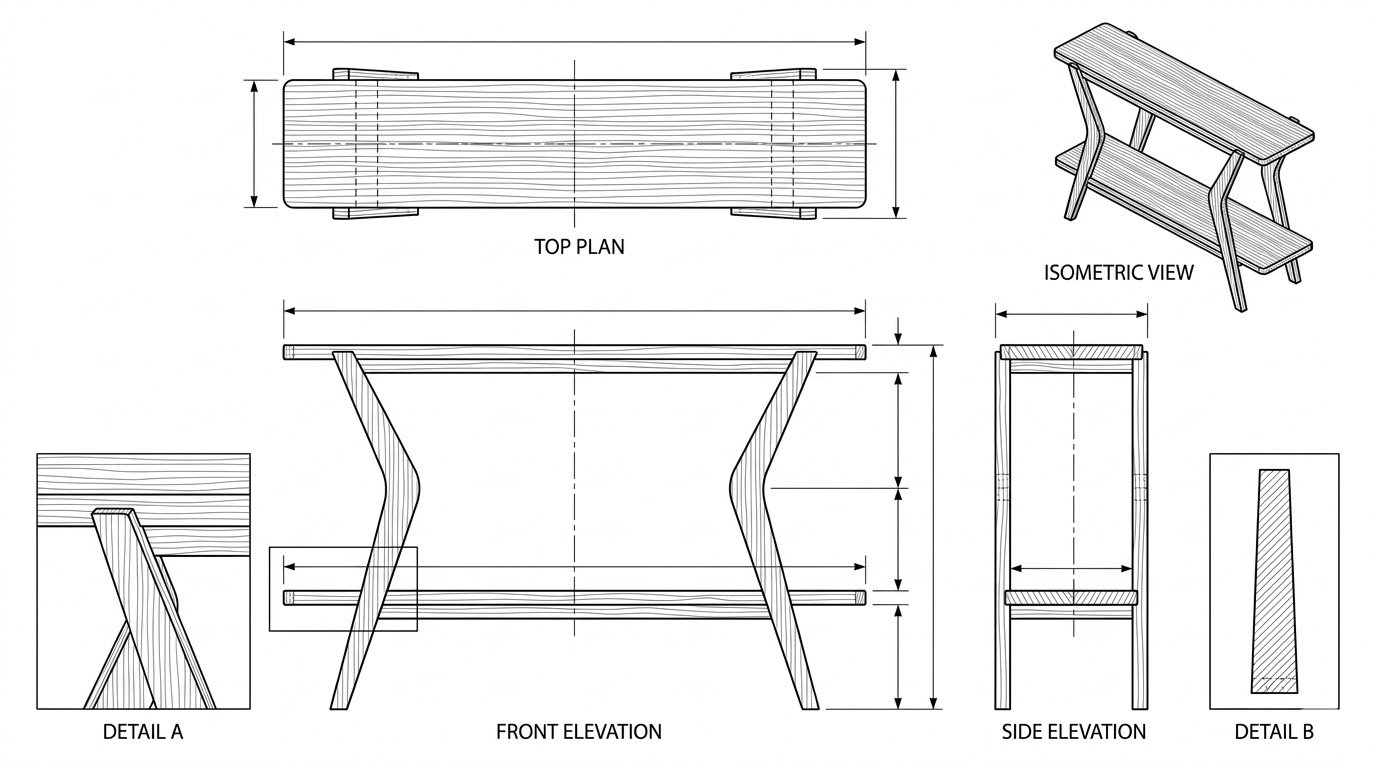 TOP PLAN

ISOMETRIC VIEW

DETAIL A

FRONT ELEVATION

SIDE ELEVATION

DETAIL B