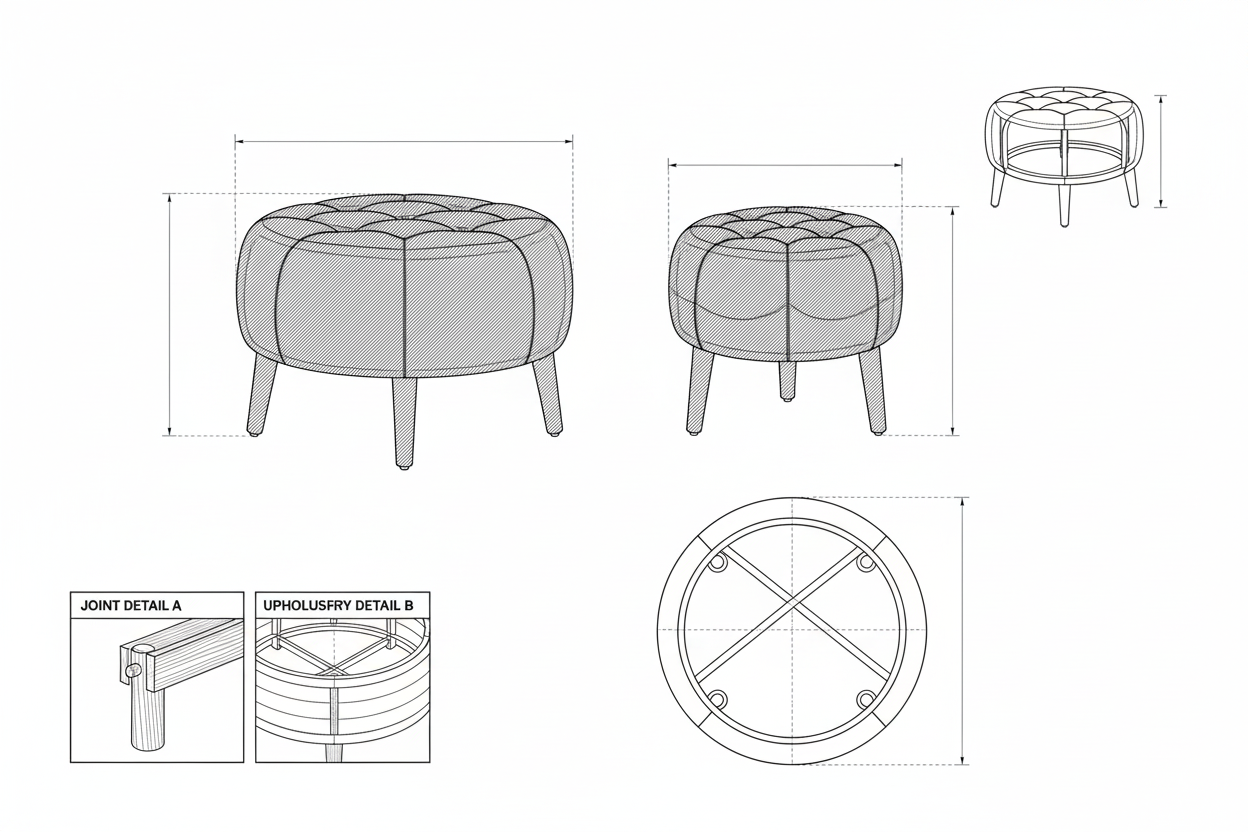 JOINT DETAIL A

UPHOLUSFRY DETAIL B